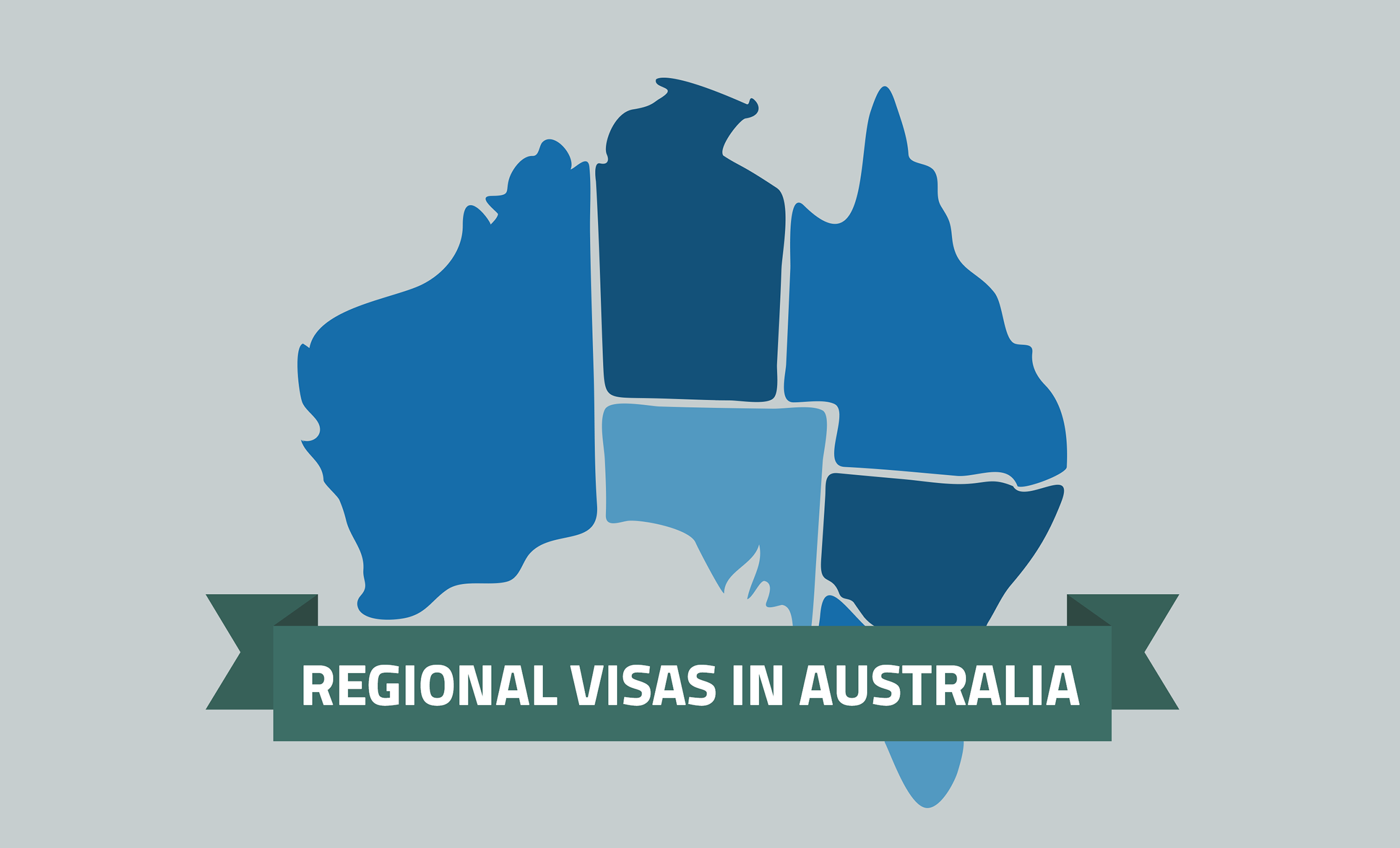 REGIONAL VISAS IN AUSTRALIA