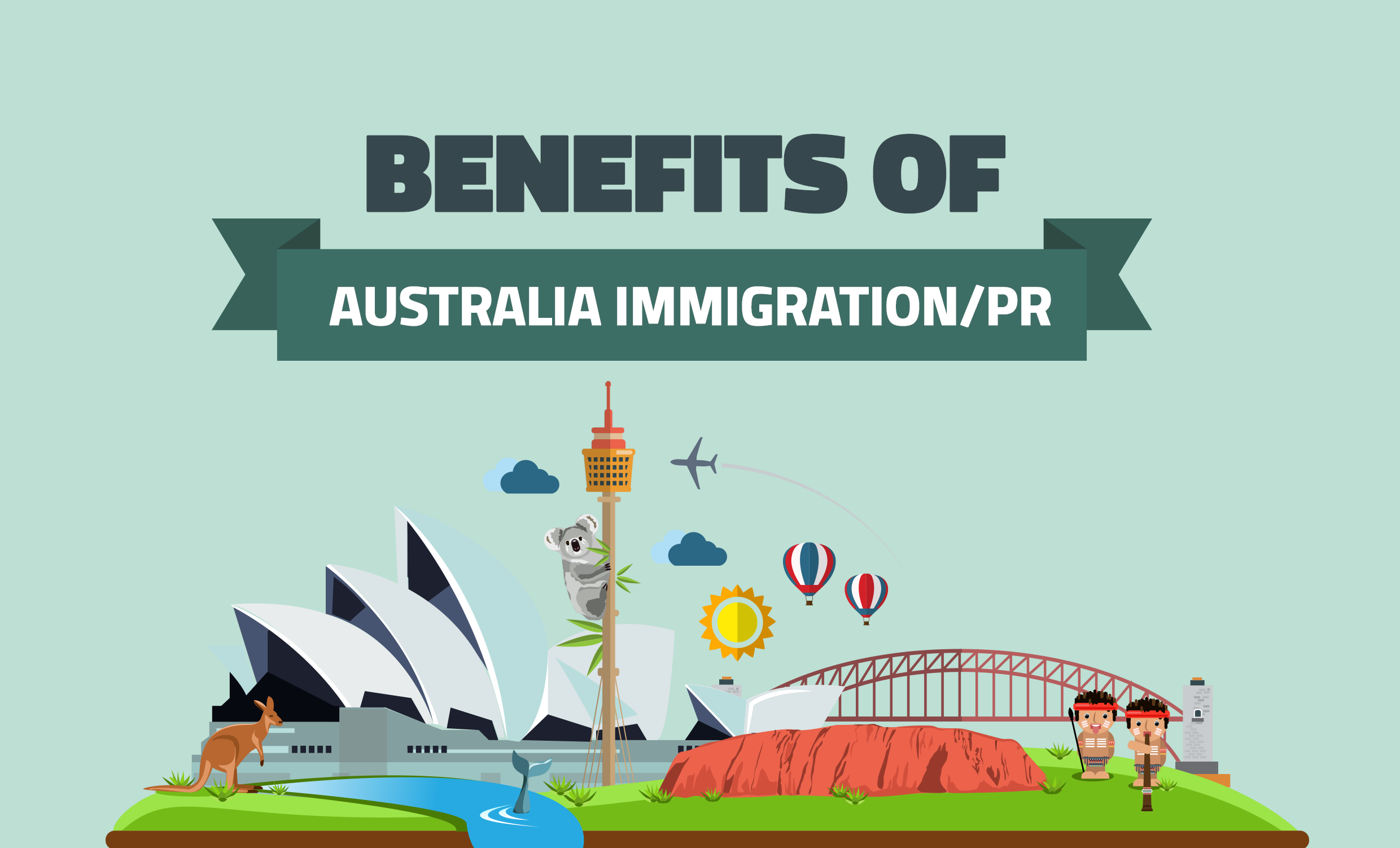 BENEFITS OF
AUSTRALIA IMMIGRATION/PR