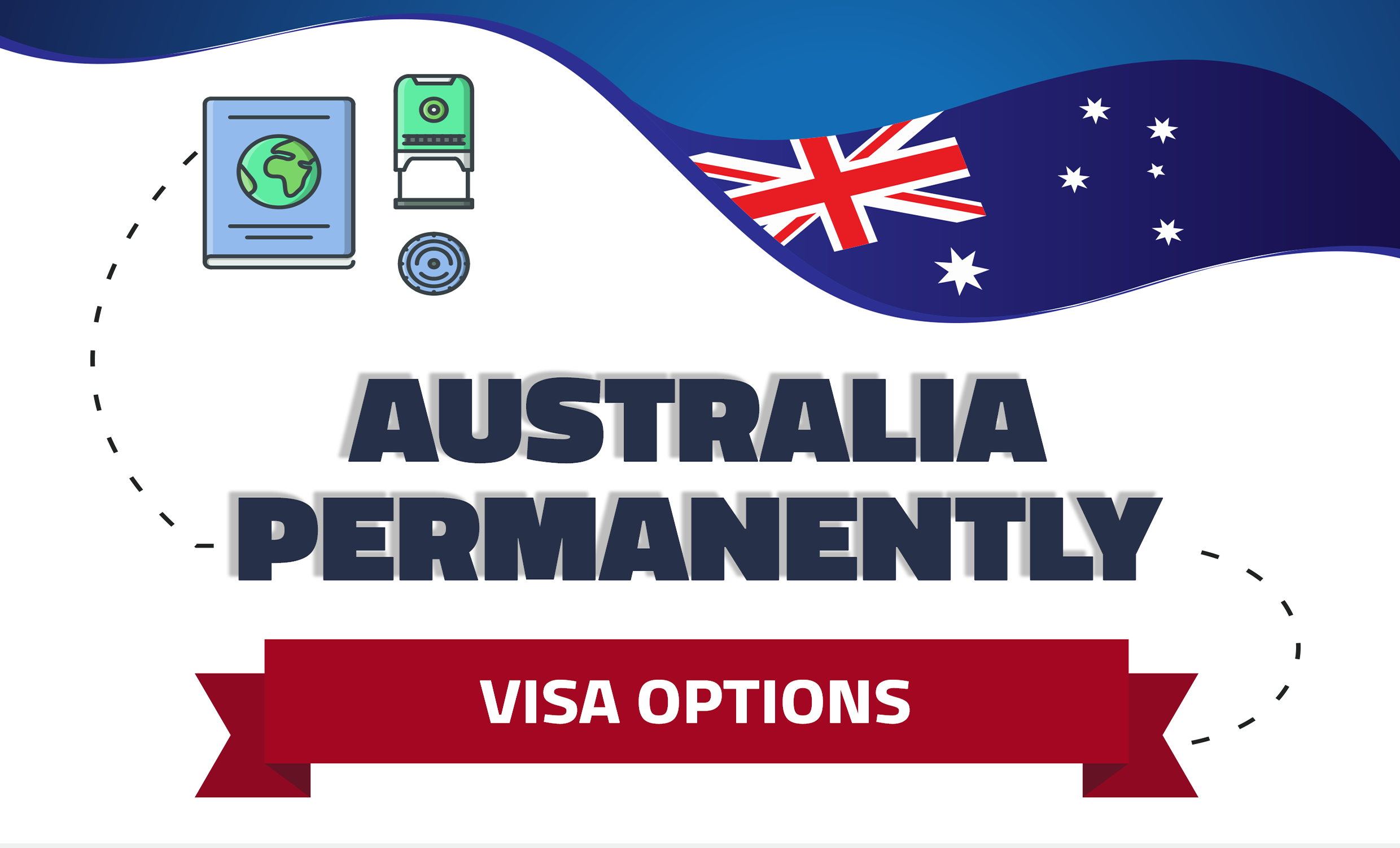 AUSTRALIA
PERMANENTLY

VISA OPTIONS