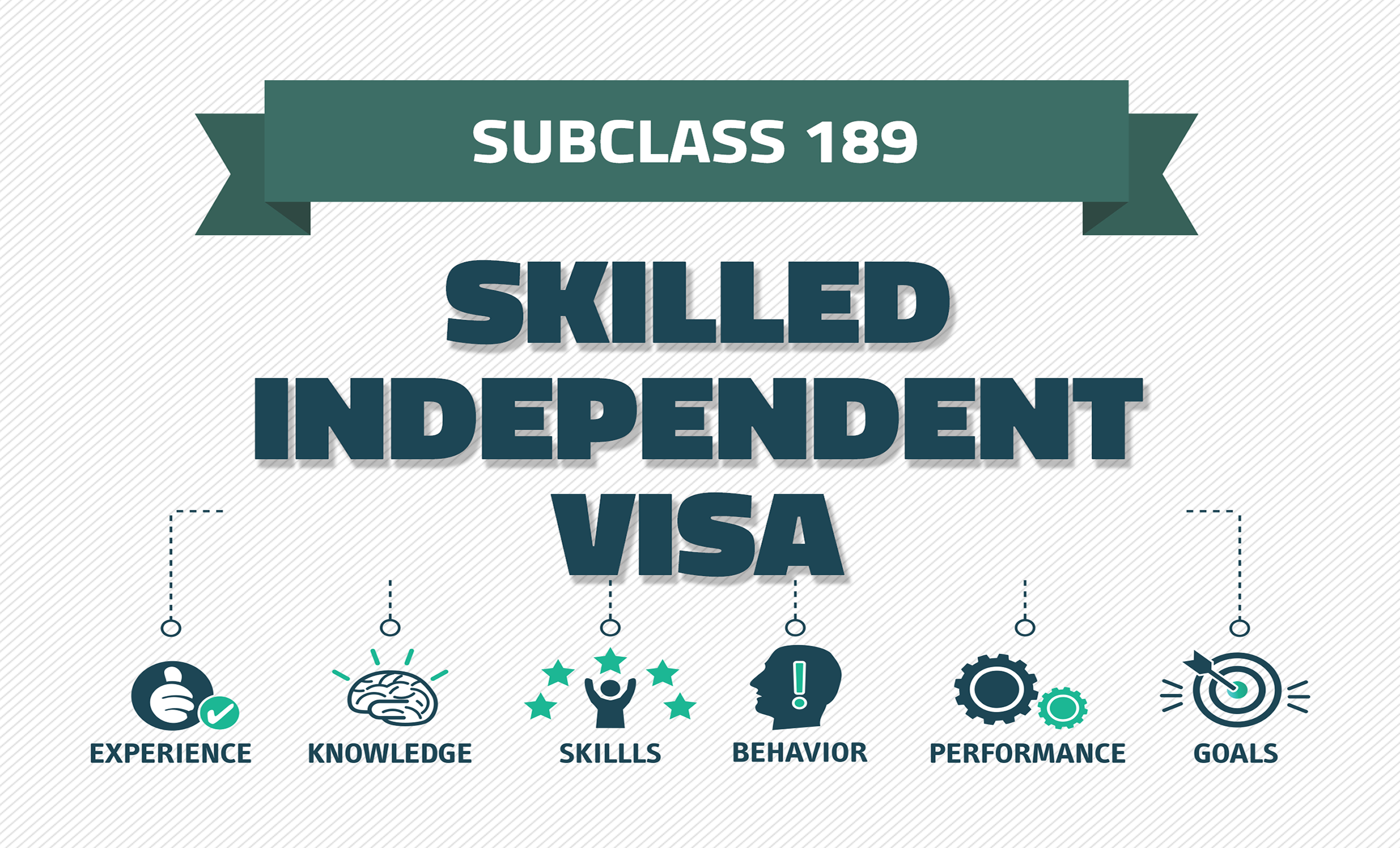 SUBCLASS 189

SKILLED INDEPENDENT VISA

EXPERIENCE

KNOWLEDGE

SKILLLS

BEHAVIOR

PERFORMANCE

GOALS