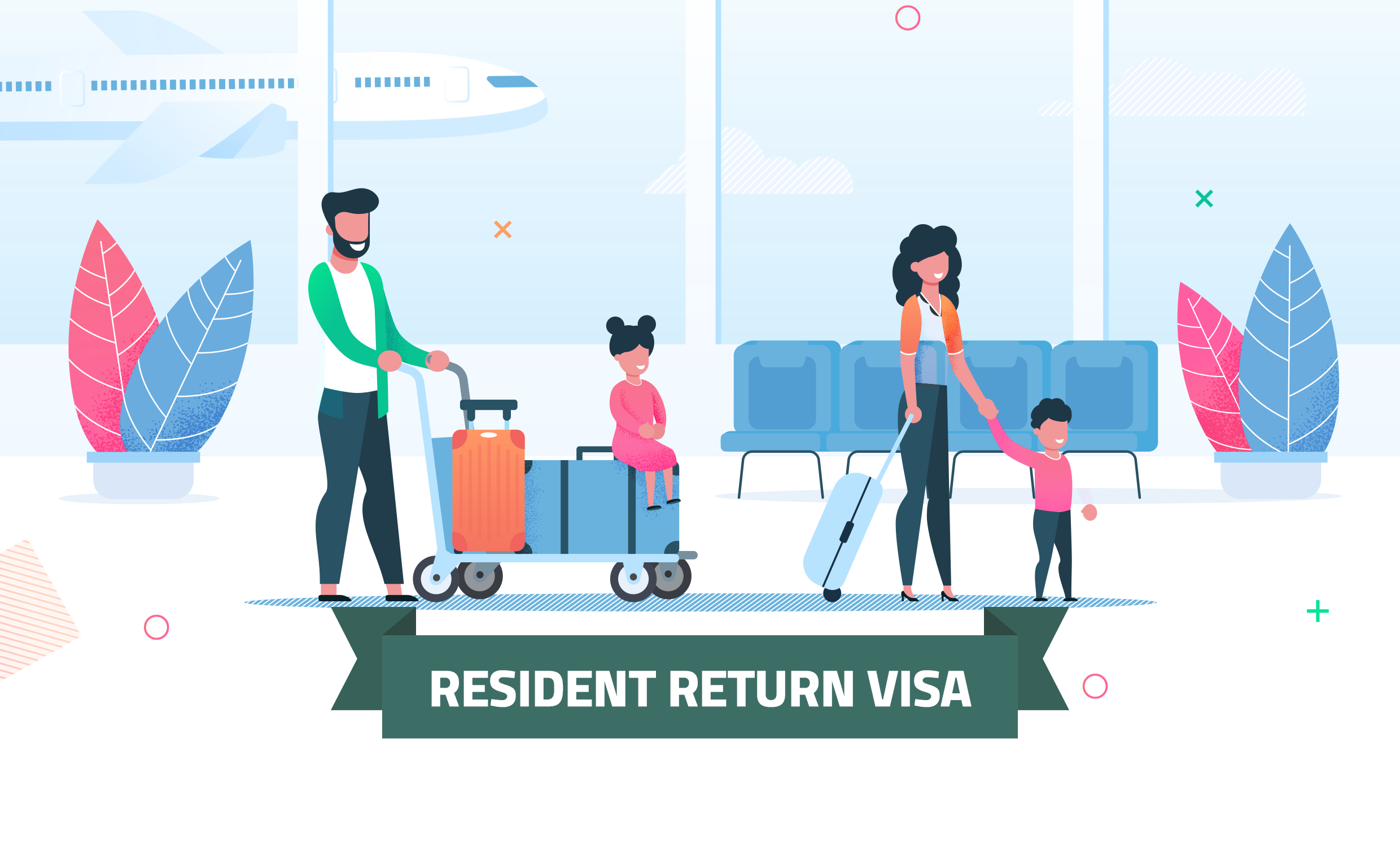 RESIDENT RETURN VISA