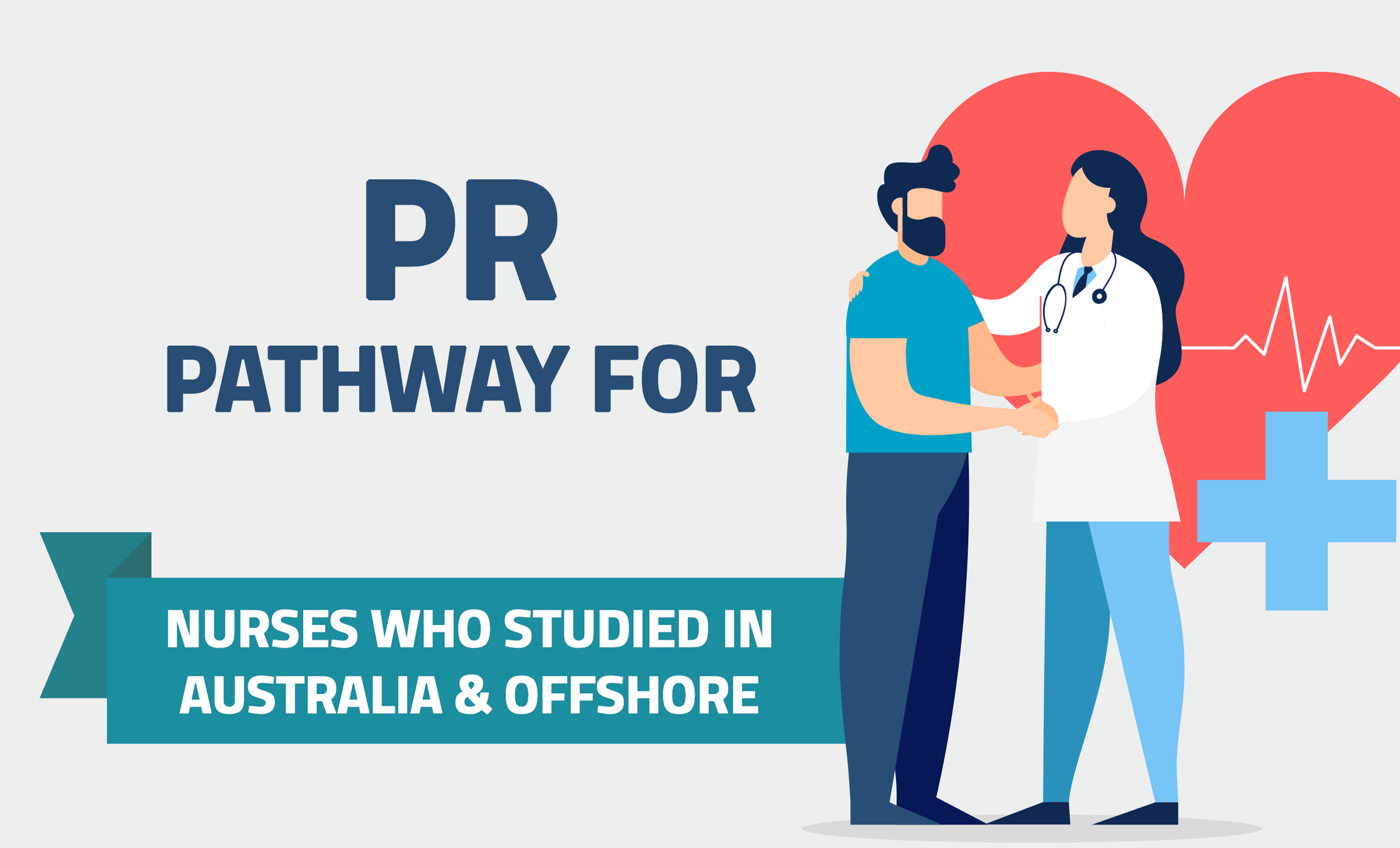 PR
PATHWAY FOR

NURSES WHO STUDIED IN AUSTRALIA & OFFSHORE