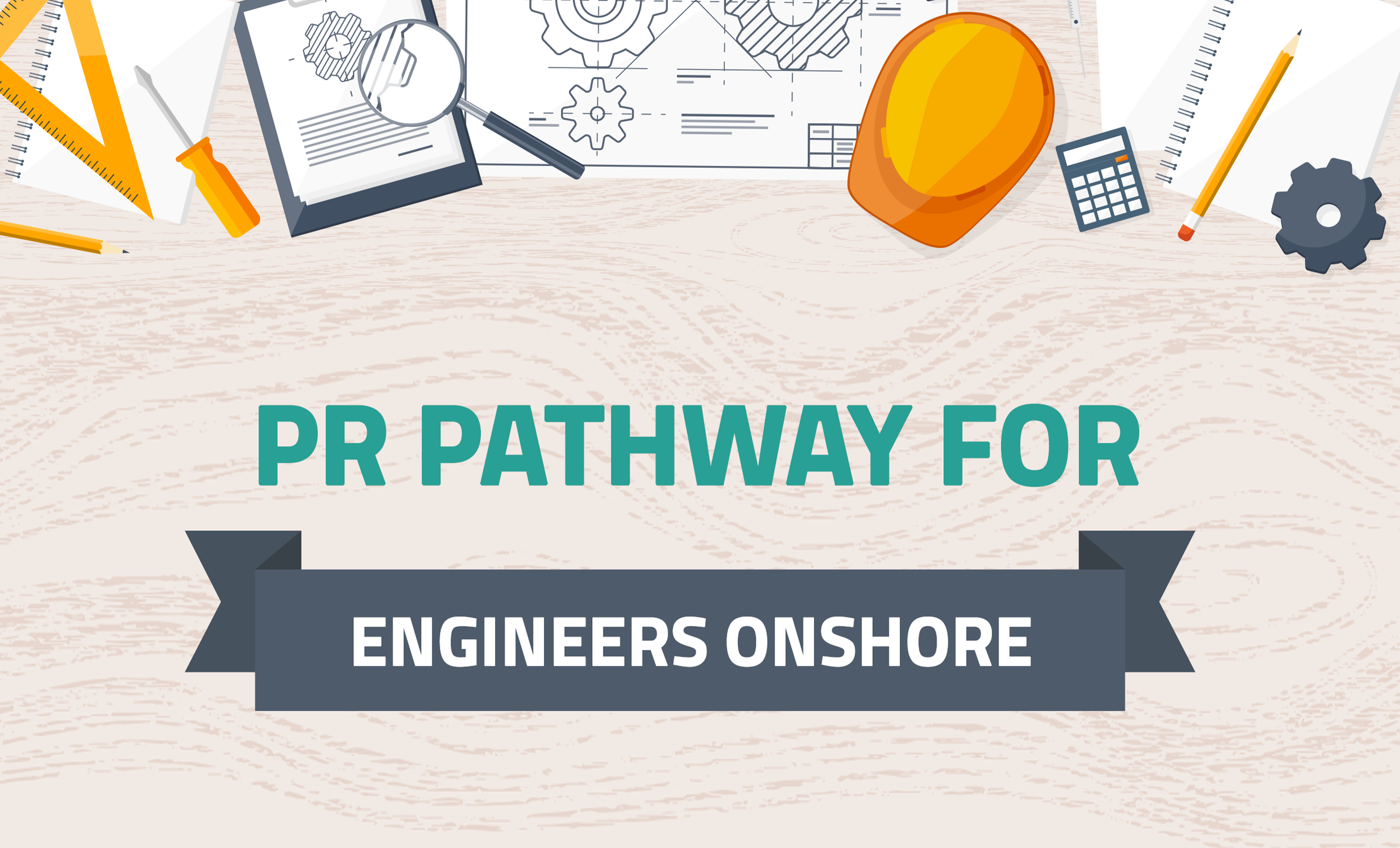 PR PATHWAY FOR

ENGINEERS ONSHORE