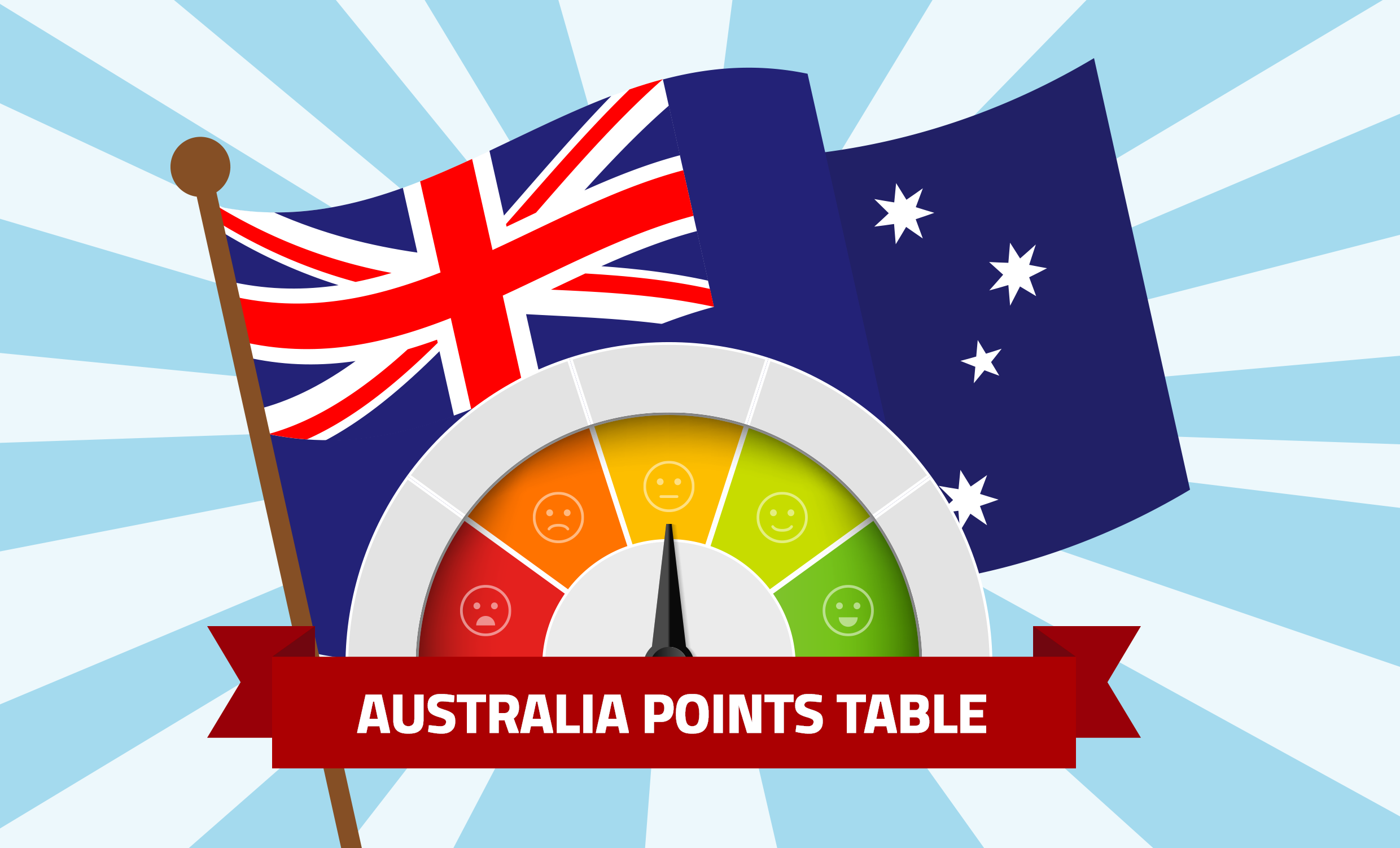 AUSTRALIA POINTS TABLE