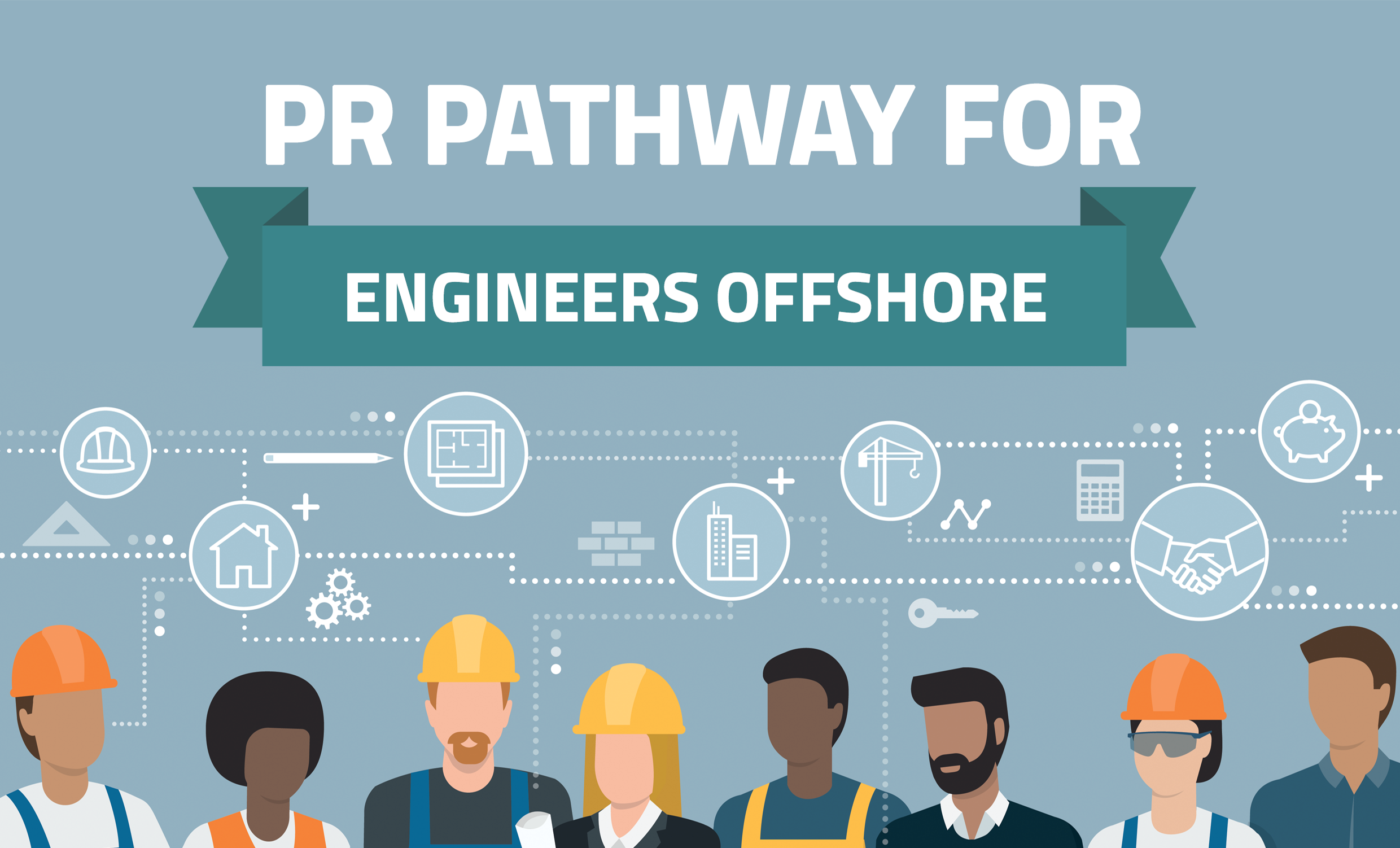 PR PATHWAY FOR

ENGINEERS OFFSHORE