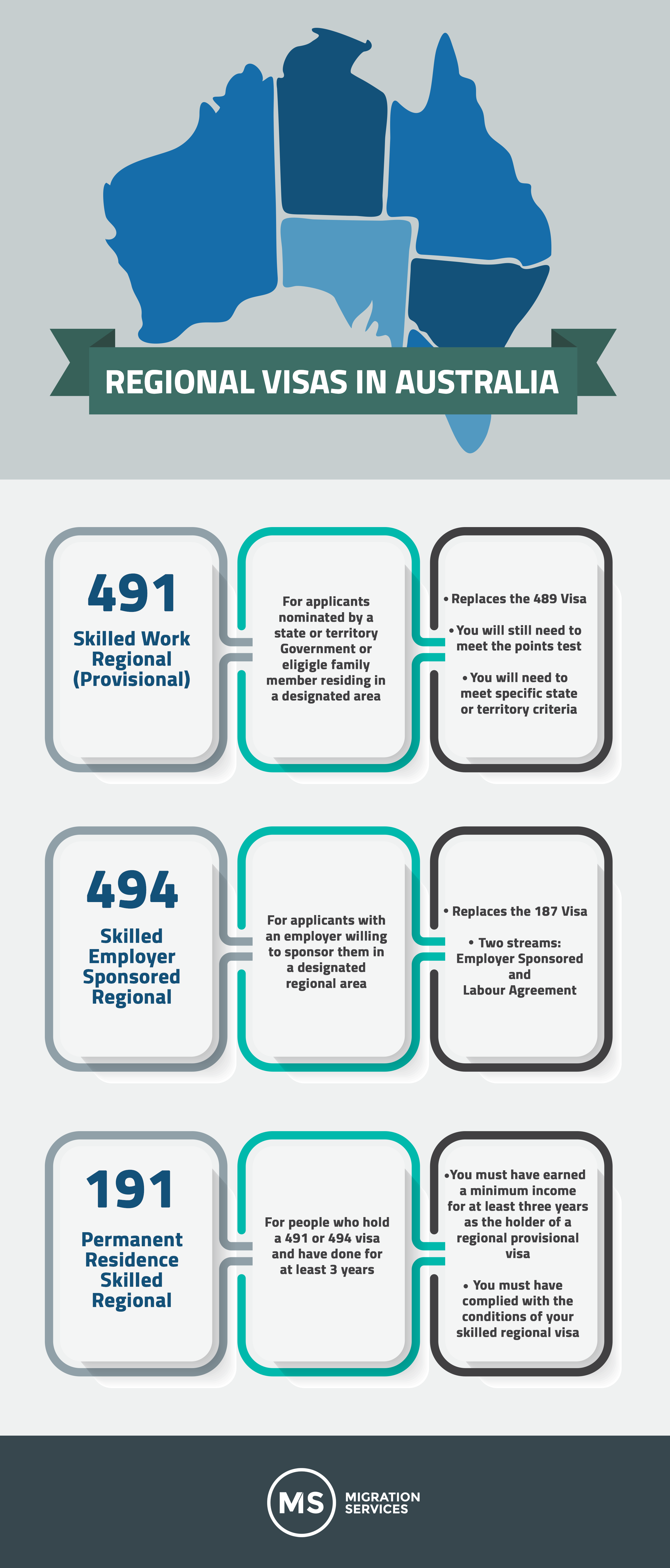 REGIONAL VISAS IN AUSTRALIA

491
Skilled Work Regional (Provisional)

For applicants nominated by a state or territory Government or eligigle family member residing in a designated area

• Replaces the 489 Visa

• You will still need to meet the points test

• You will need to meet specific state or territory criteria

494
Skilled Employer Sponsored Regional

For applicants with an employer willing to sponsor them in a designated regional area

• Replaces the 187 Visa

• Two streams: Employer Sponsored and Labour Agreement

191
Permanent Residence Skilled Regional

For people who hold a 491 or 494 visa and have done for at least 3 years

•You must have earned a minimum income for at least three years as the holder of a regional provisional visa

• You must have complied with the conditions of your skilled regional visa

MS MIGRATION SERVICES