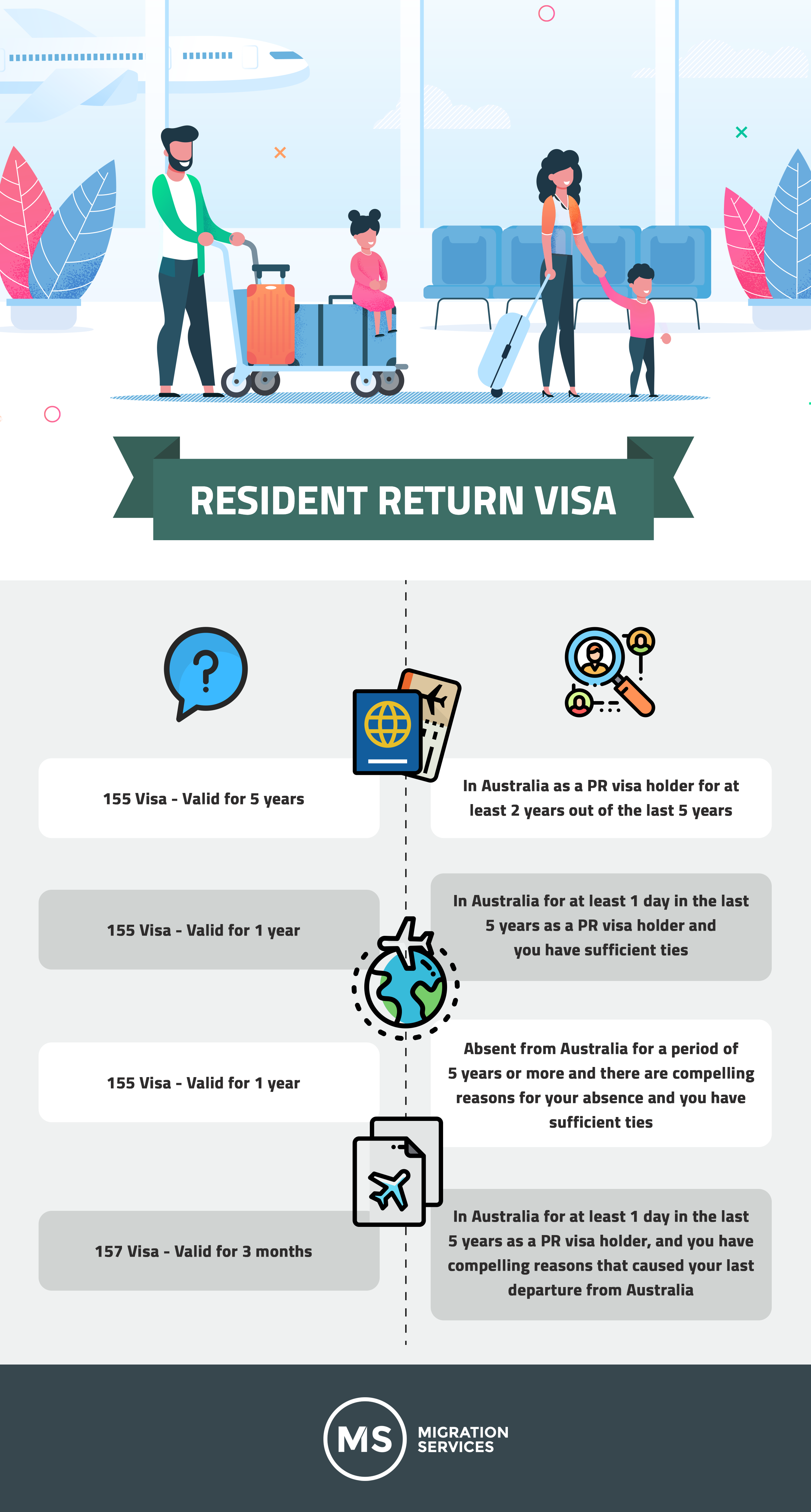 RESIDENT RETURN VISA

155 Visa - Valid for 5 years

In Australia as a PR visa holder for at least 2 years out of the last 5 years

155 Visa - Valid for 1 year

In Australia for at least 1 day in the last 5 years as a PR visa holder and you have sufficient ties

155 Visa - Valid for 1 year

Absent from Australia for a period of 5 years or more and there are compelling reasons for your absence and you have sufficient ties

157 Visa - Valid for 3 months

In Australia for at least 1 day in the last 5 years as a PR visa holder, and you have compelling reasons that caused your last departure from Australia

MS MIGRATION SERVICES