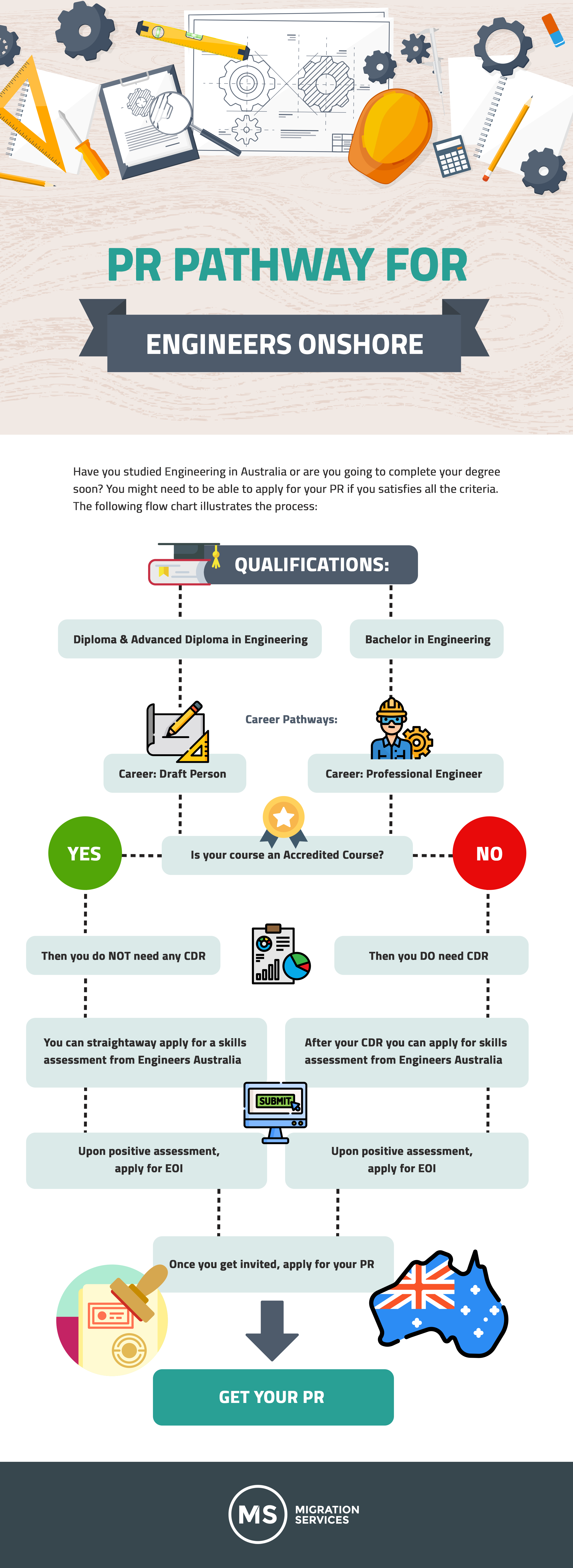 PR PATHWAY FOR

ENGINEERS ONSHORE

Have you studied Engineering in Australia or are you going to complete your degree soon? You might need to be able to apply for your PR if you satisfies all the criteria. The following flow chart illustrates the process:

QUALIFICATIONS:

Diploma & Advanced Diploma in Engineering

Bachelor in Engineering

Career Pathways:

Career: Draft Person

Career: Professional Engineer

YES

Is your course an Accredited Course?

NO

Then you do NOT need any CDR

Then you DO need CDR

You can straightaway apply for a skills assessment from Engineers Australia

After your CDR you can apply for skills assessment from Engineers Australia

SUBMIT

Upon positive assessment, apply for EOI

Upon positive assessment, apply for EOI

Once you get invited, apply for your PR

GET YOUR PR

MS MIGRATION SERVICES